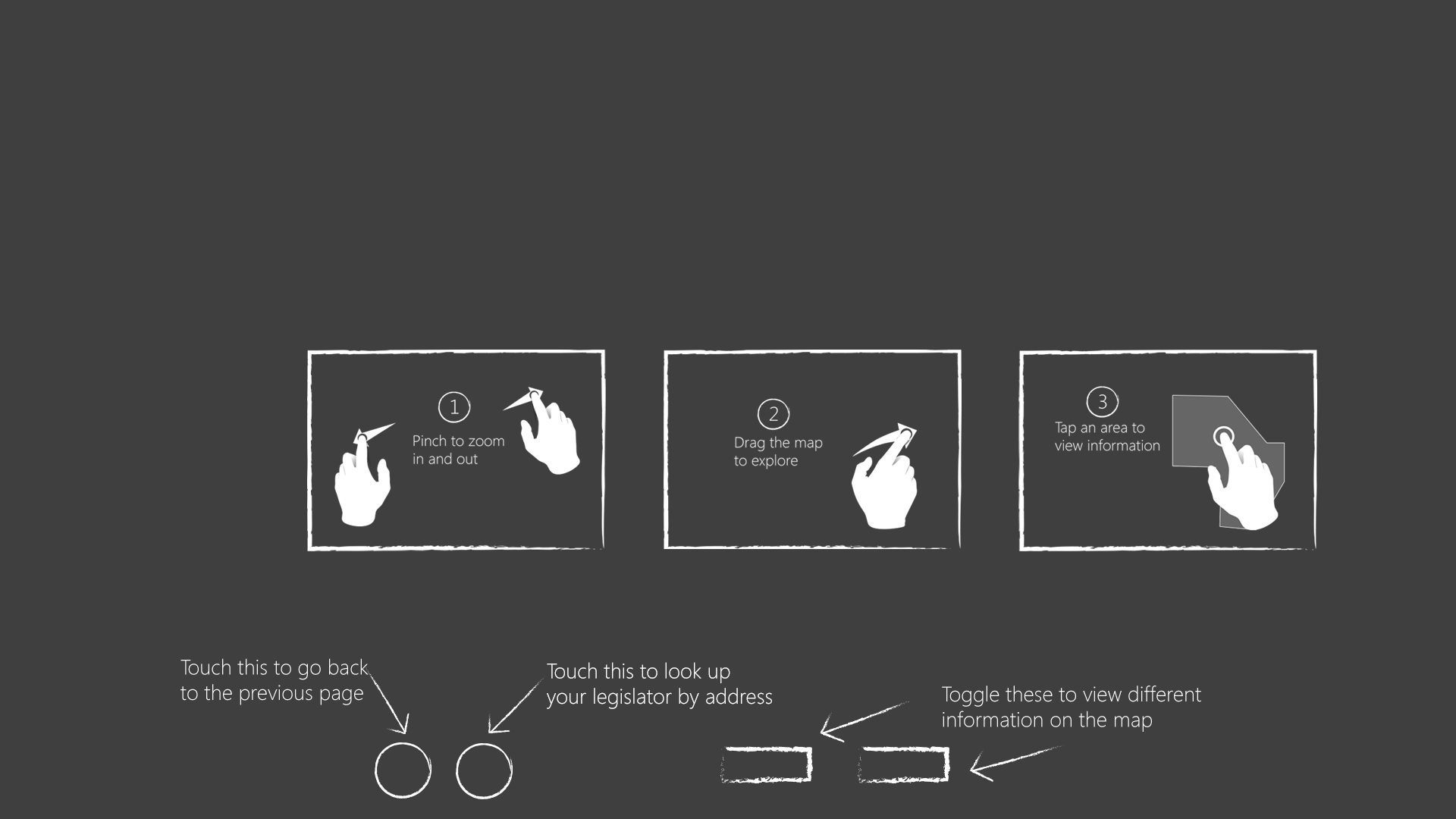 1
Pinch to zoom in and out

2
Drag the map to explore

3
Tap an area to view information

Touch this to go back to the previous page

Touch this to look up your legislator by address

Toggle these to view different information on the map